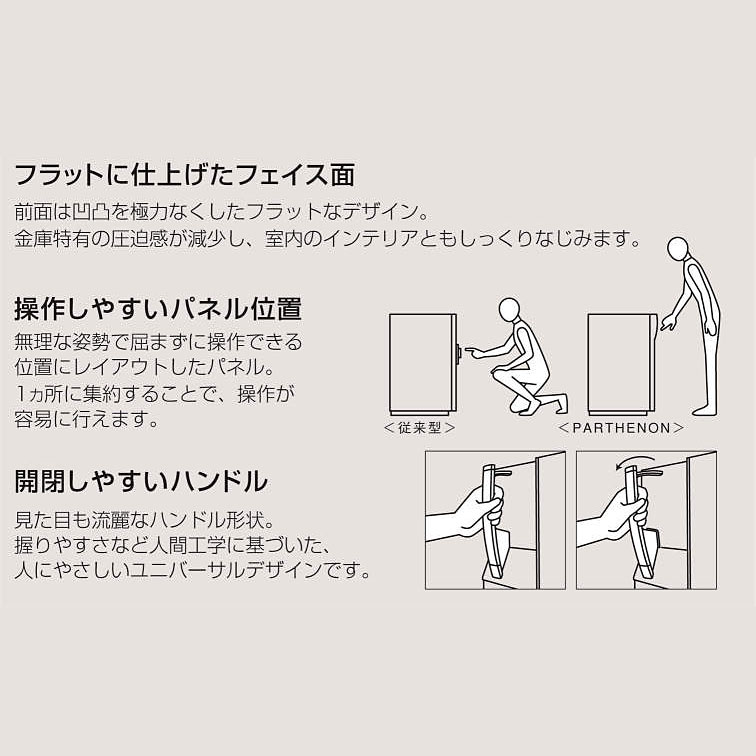 フラットに仕上げたフェイス面

前面は凹凸を極力なくしたフラットなデザイン。
金庫特有の圧迫感が減少し、室内のインテリアともしっくりなじみます。

操作しやすいパネル位置

無理な姿勢で屈まずに操作できる位置にレイアウトしたパネル。
1ヵ所に集約することで、操作が容易に行えます。

＜従来型＞

＜PARTHENON＞

開閉しやすいハンドル

見た目も流麗なハンドル形状。
握りやすさなど人間工学に基づいた、人にやさしいユニバーサルデザインです。