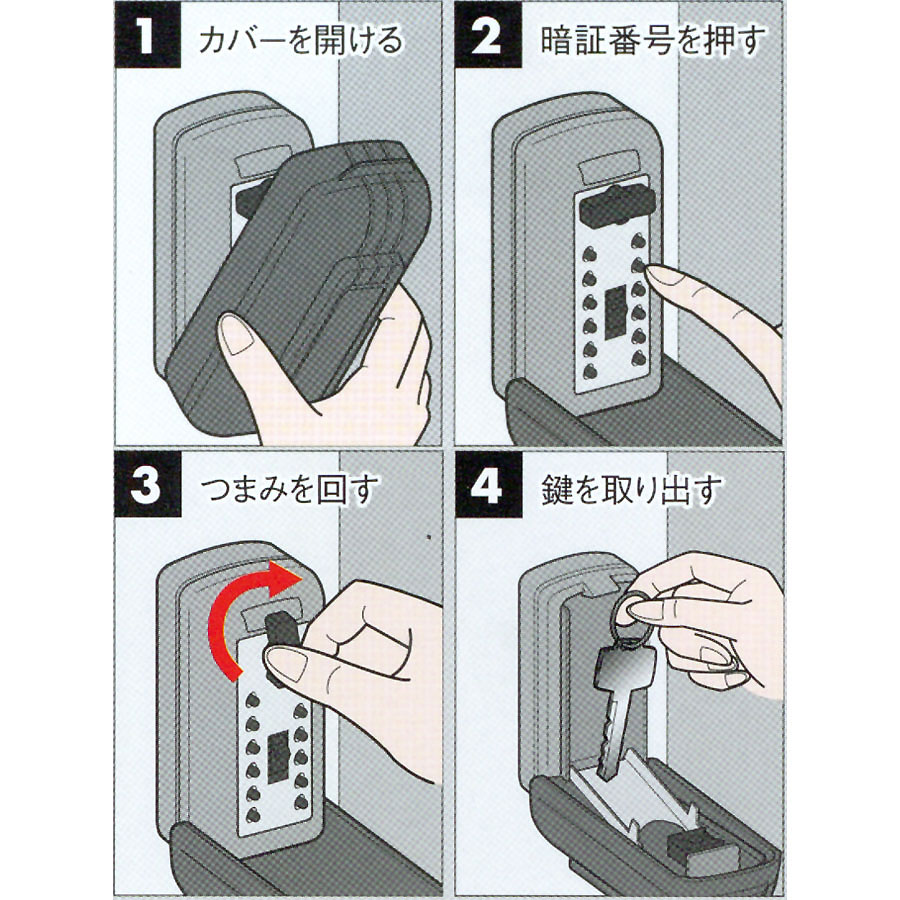 1 カバーを開ける

2 暗証番号を押す

3 つまみを回す

4 鍵を取り出す