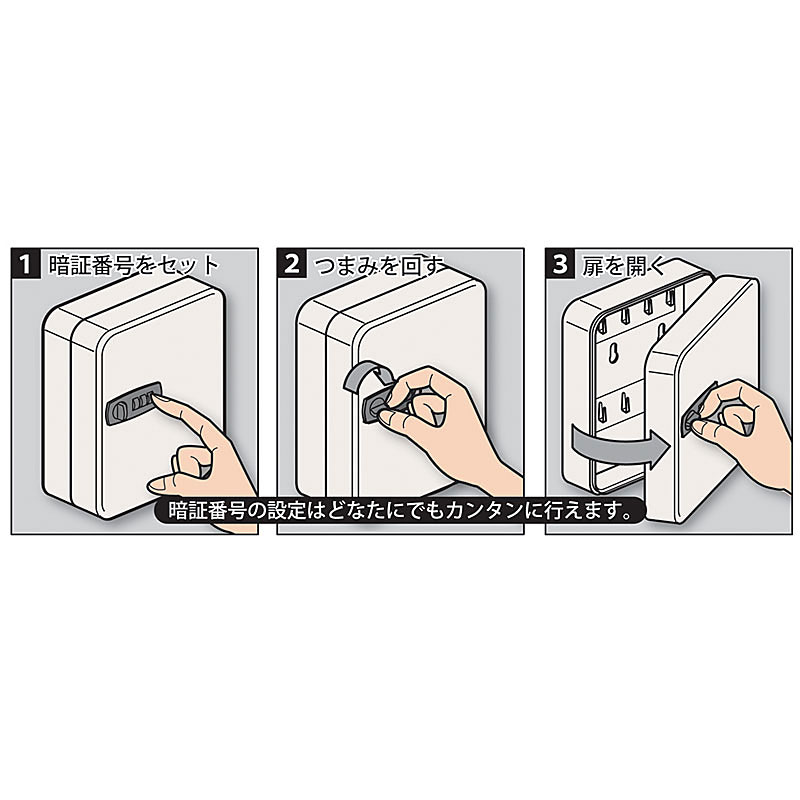 1 暗証番号をセット

2 つまみを回す

3 扉を開く

暗証番号の設定はどなたにでもカンタンに行えます。