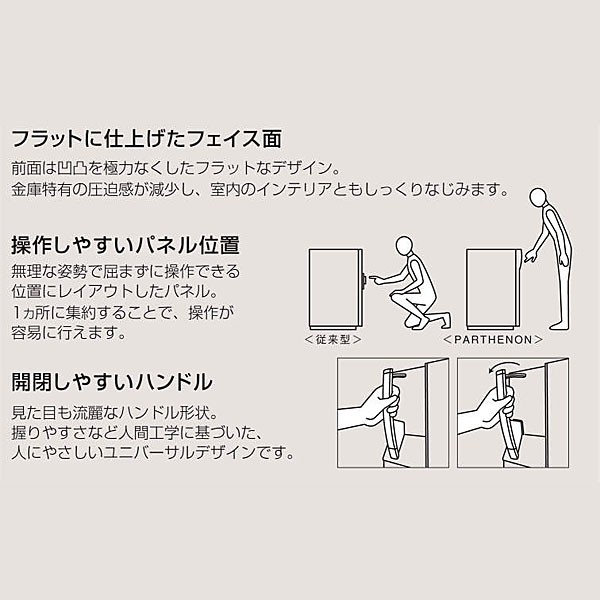 フラットに仕上げたフェイス面

前面は凹凸を極力なくしたフラットなデザイン。
金庫特有の圧迫感が減少し、室内のインテリアともしっくりなじみます。

操作しやすいパネル位置

無理な姿勢で屈まずに操作できる位置にレイアウトしたパネル。
1ヵ所に集約することで、操作が容易に行えます。

＜従来型＞

＜PARTHENON＞

開閉しやすいハンドル

見た目も流麗なハンドル形状。
握りやすさなど人間工学に基づいた、人にやさしいユニバーサルデザインです。