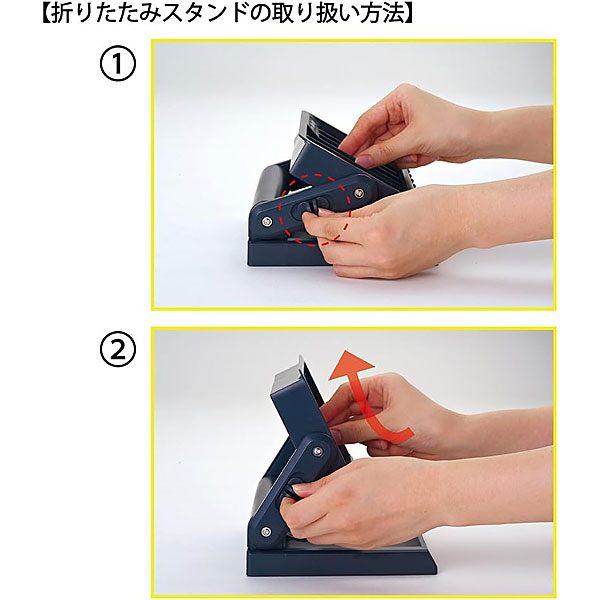 【折りたたみスタンドの取り扱い方法】

①

②